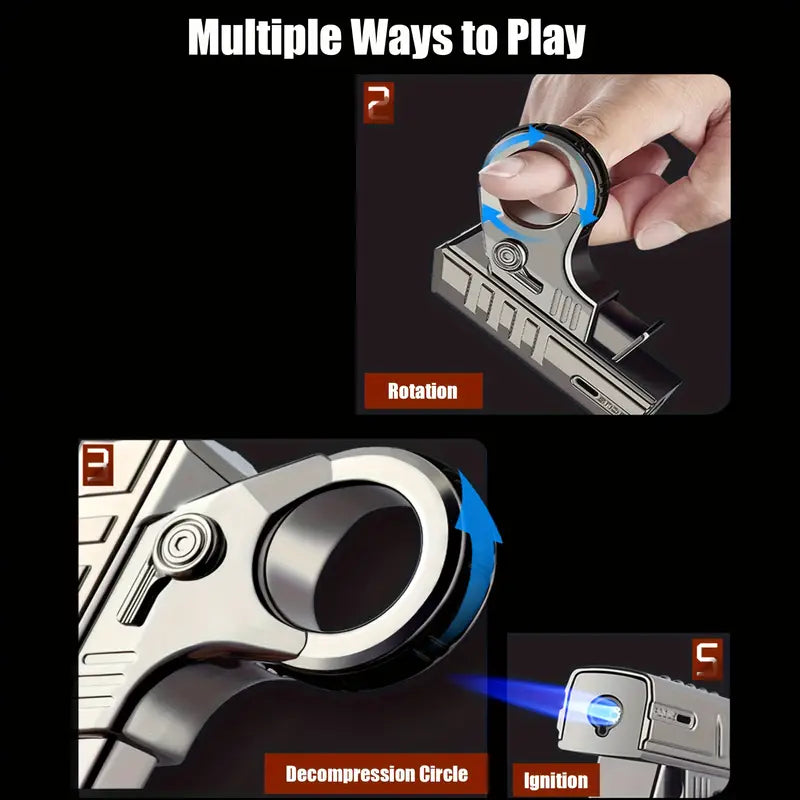 Multiple Ways to Play

2

Rotation

3

Decompression Circle

5

Ignition